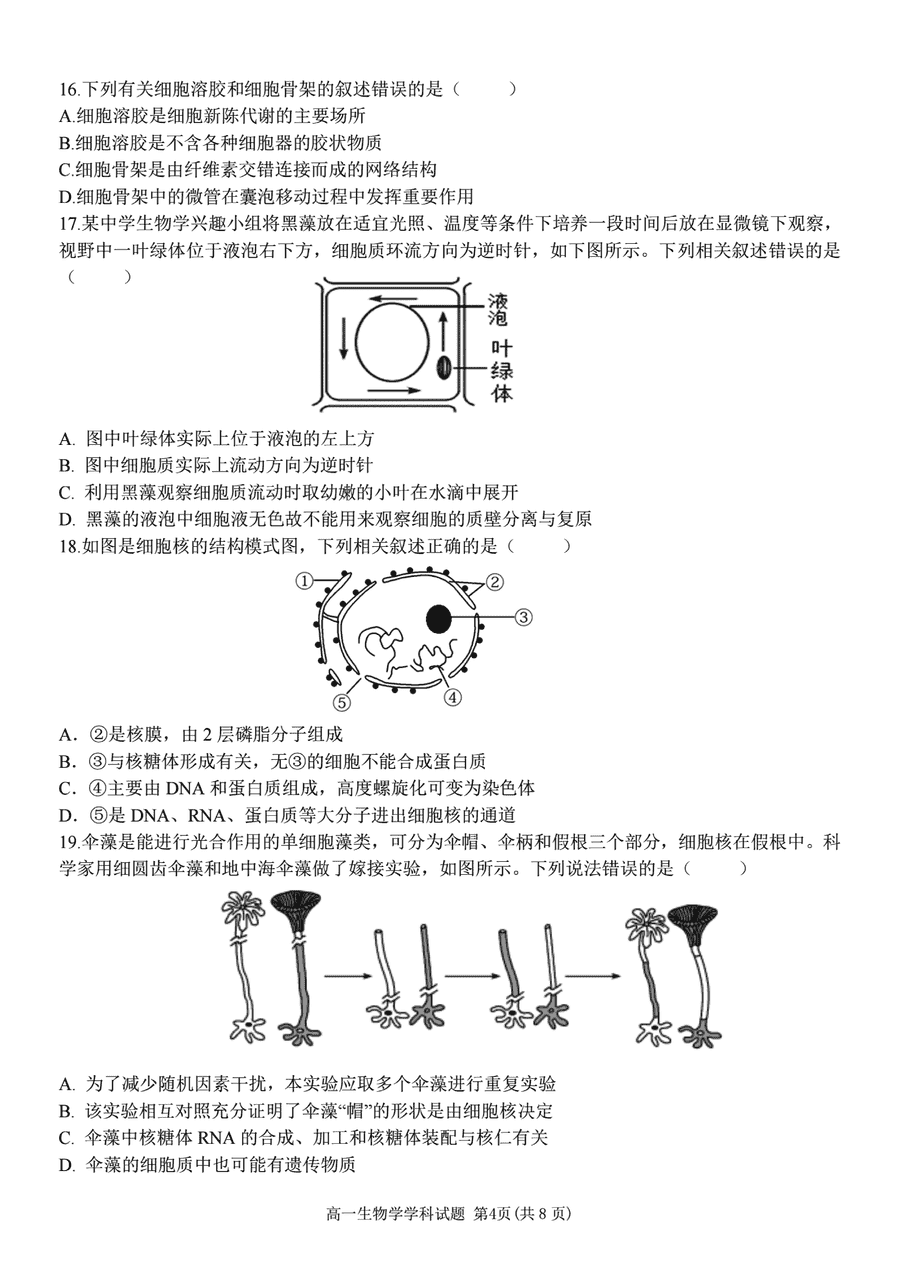 16.下列有关细胞溶胶和细胞骨架的叙述错误的是（　　）
A.细胞溶胶是细胞新陈代谢的主要场所
B.细胞溶胶是不含各种细胞器的胶状物质
C.细胞骨架是由纤维素交错连接而成的网络结构
D.细胞骨架中的微管在囊泡移动过程中发挥重要作用
17.某中学生物学兴趣小组将黑藻放在适宜光照、温度等条件下培养一段时间后放在显微镜下观察，视野中一叶绿体位于液泡右下方，细胞质环流方向为逆时针，如下图所示。下列相关叙述错误的是（　　）

液泡
叶绿体

A. 图中叶绿体实际上位于液泡的左上方
B. 图中细胞质实际上流动方向为逆时针
C. 利用黑藻观察细胞质流动时取幼嫩的小叶在水滴中展开
D. 黑藻的液泡中细胞液无色故不能用来观察细胞的质壁分离与复原
18.如图是细胞核的结构模式图，下列相关叙述正确的是（　　）

①
②
③
④
⑤

A．②是核膜，由 2 层磷脂分子组成
B．③与核糖体形成有关，无③的细胞不能合成蛋白质
C．④主要由 DNA 和蛋白质组成，高度螺旋化可变为染色体
D．⑤是 DNA、RNA、蛋白质等大分子进出细胞核的通道
19.伞藻是能进行光合作用的单细胞藻类，可分为伞帽、伞柄和假根三个部分，细胞核在假根中。科学家用细圆齿伞藻和地中海伞藻做了嫁接实验，如图所示。下列说法错误的是（　　）

A. 为了减少随机因素干扰，本实验应取多个伞藻进行重复实验
B. 该实验相互对照充分证明了伞藻“帽”的形状是由细胞核决定
C. 伞藻中核糖体 RNA 的合成、加工和核糖体装配与核仁有关
D. 伞藻的细胞质中也可能有遗传物质

高一生物学学科试题 第4页 (共 8 页)