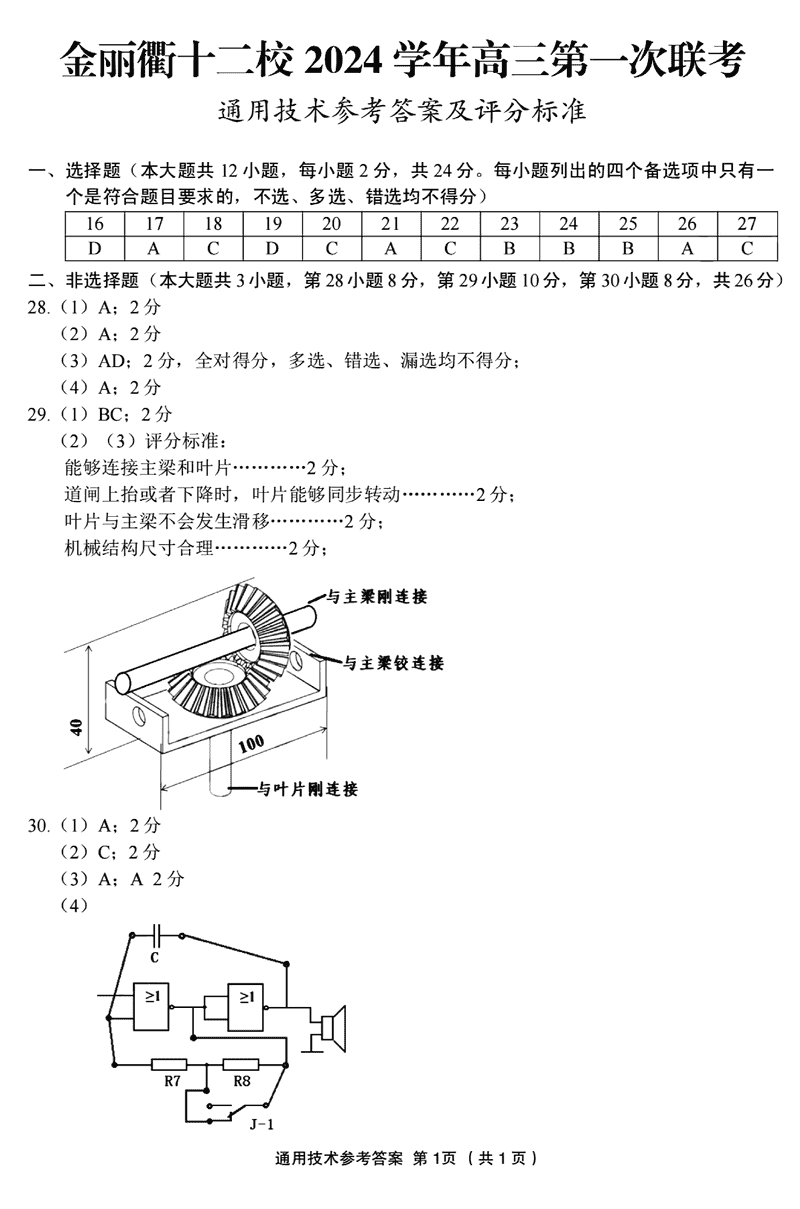 金丽衢十二校 2024 学年高三第一次联考

通用技术参考答案及评分标准

一、选择题（本大题共 12 小题，每小题 2 分，共 24 分。每小题列出的四个备选项中只有一个是符合题目要求的，不选、多选、错选均不得分）

| 16 | 17 | 18 | 19 | 20 | 21 | 22 | 23 | 24 | 25 | 26 | 27 |
|---|---|---|---|---|---|---|---|---|---|---|---|
| D | A | C | D | C | A | C | B | B | B | A | C |

二、非选择题（本大题共 3 小题，第 28 小题 8 分，第 29 小题 10 分，第 30 小题 8 分，共 26 分）

28.（1）A；2 分
（2）A；2 分
（3）AD；2 分，全对得分，多选、错选、漏选均不得分；
（4）A；2 分

29.（1）BC；2 分
（2）（3）评分标准：
能够连接主梁和叶片…………2 分；
道闸上抬或者下降时，叶片能够同步转动…………2 分；
叶片与主梁不会发生滑移…………2 分；
机械结构尺寸合理…………2 分；

与主梁刚连接
与主梁铰连接
40
100
与叶片刚连接

30.（1）A；2 分
（2）C；2 分
（3）A；A 2 分
（4）

C
≥1
≥1
R7
R8
J-1

通用技术参考答案 第 1页（共 1 页）