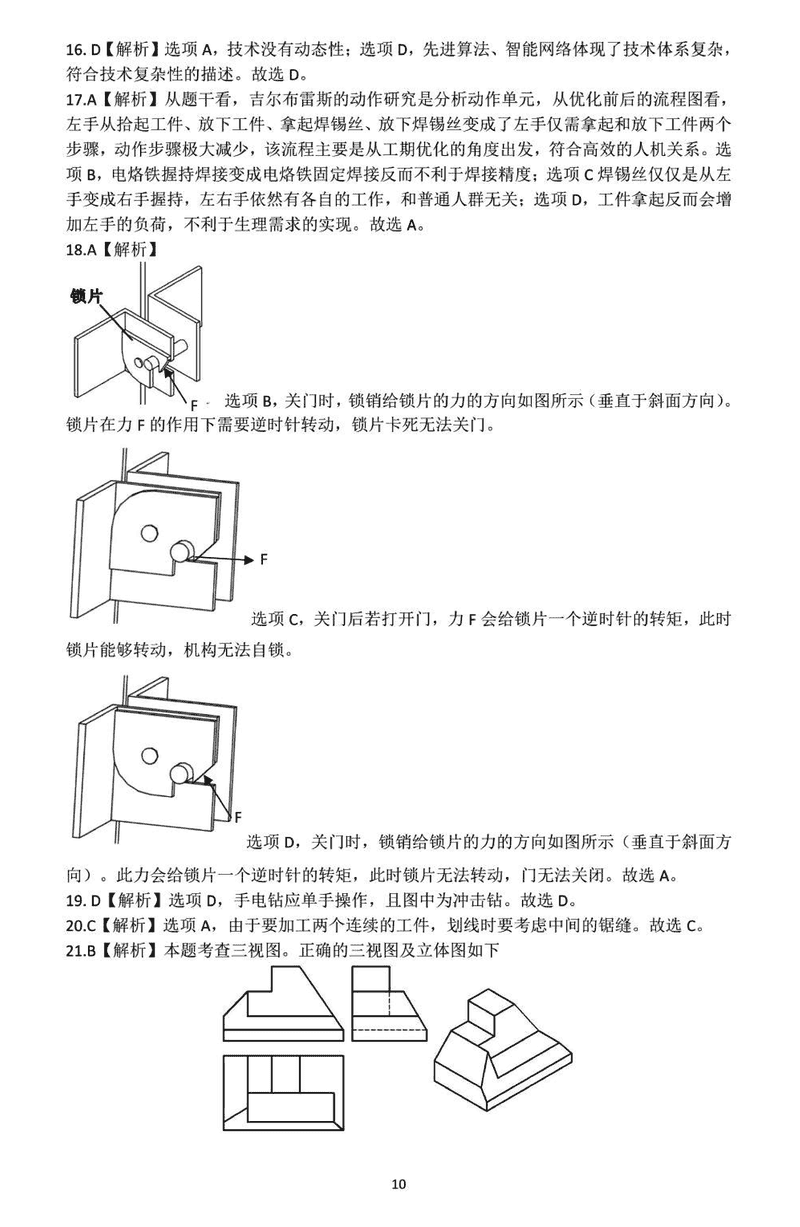 16. D【解析】选项 A，技术没有动态性；选项 D，先进算法、智能网络体现了技术体系复杂，符合技术复杂性的描述。故选 D。

17.A【解析】从题干看，吉尔布雷斯的动作研究是分析动作单元，从优化前后的流程图看，左手从拾起工件、放下工件、拿起焊锡丝、放下焊锡丝变成了左手仅需拿起和放下工件两个步骤，动作步骤极大减少，该流程主要是从工期优化的角度出发，符合高效的人机关系。选项 B，电烙铁握持焊接变成电烙铁固定焊接反而不利于焊接精度；选项 C 焊锡丝仅仅是从左手变成右手握持，左右手依然有各自的工作，和普通人群无关；选项 D，工件拿起反而会增加左手的负荷，不利于生理需求的实现。故选 A。

18.A【解析】

锁片

F

选项 B，关门时，锁销给锁片的力的方向如图所示（垂直于斜面方向）。锁片在力 F 的作用下需要逆时针转动，锁片卡死无法关门。

F

选项 C，关门后若打开门，力 F 会给锁片一个逆时针的转矩，此时锁片能够转动，机构无法自锁。

F

选项 D，关门时，锁销给锁片的力的方向如图所示（垂直于斜面方向）。此力会给锁片一个逆时针的转矩，此时锁片无法转动，门无法关闭。故选 A。

19. D【解析】选项 D，手电钻应单手操作，且图中为冲击钻。故选 D。

20.C【解析】选项 A，由于要加工两个连续的工件，划线时要考虑中间的锯缝。故选 C。

21.B【解析】本题考查三视图。正确的三视图及立体图如下

10